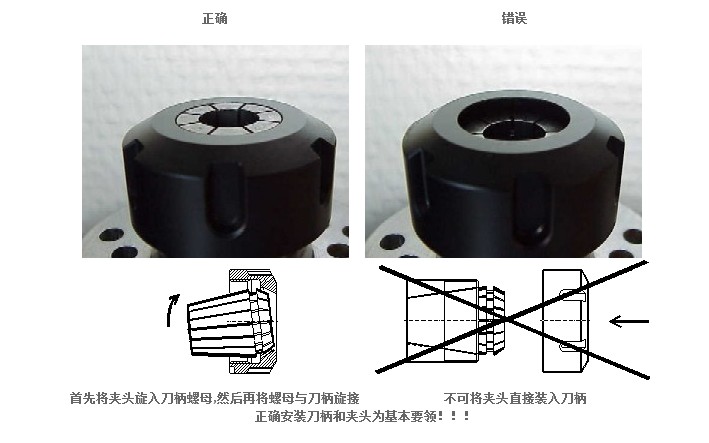 正确

错误

首先将夹头旋入刀柄螺母,然后再将螺母与刀柄旋接

不可将夹头直接装入刀柄

正确安装刀柄和夹头为基本要领！！！